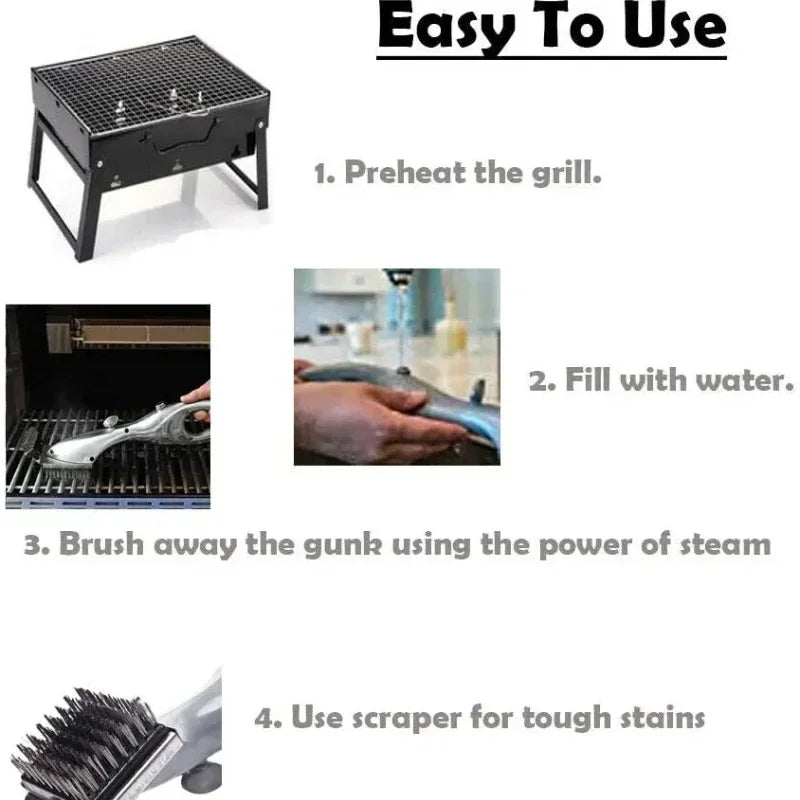 Easy To Use

1. Preheat the grill.

2. Fill with water.

3. Brush away the gunk using the power of steam

4. Use scraper for tough stains